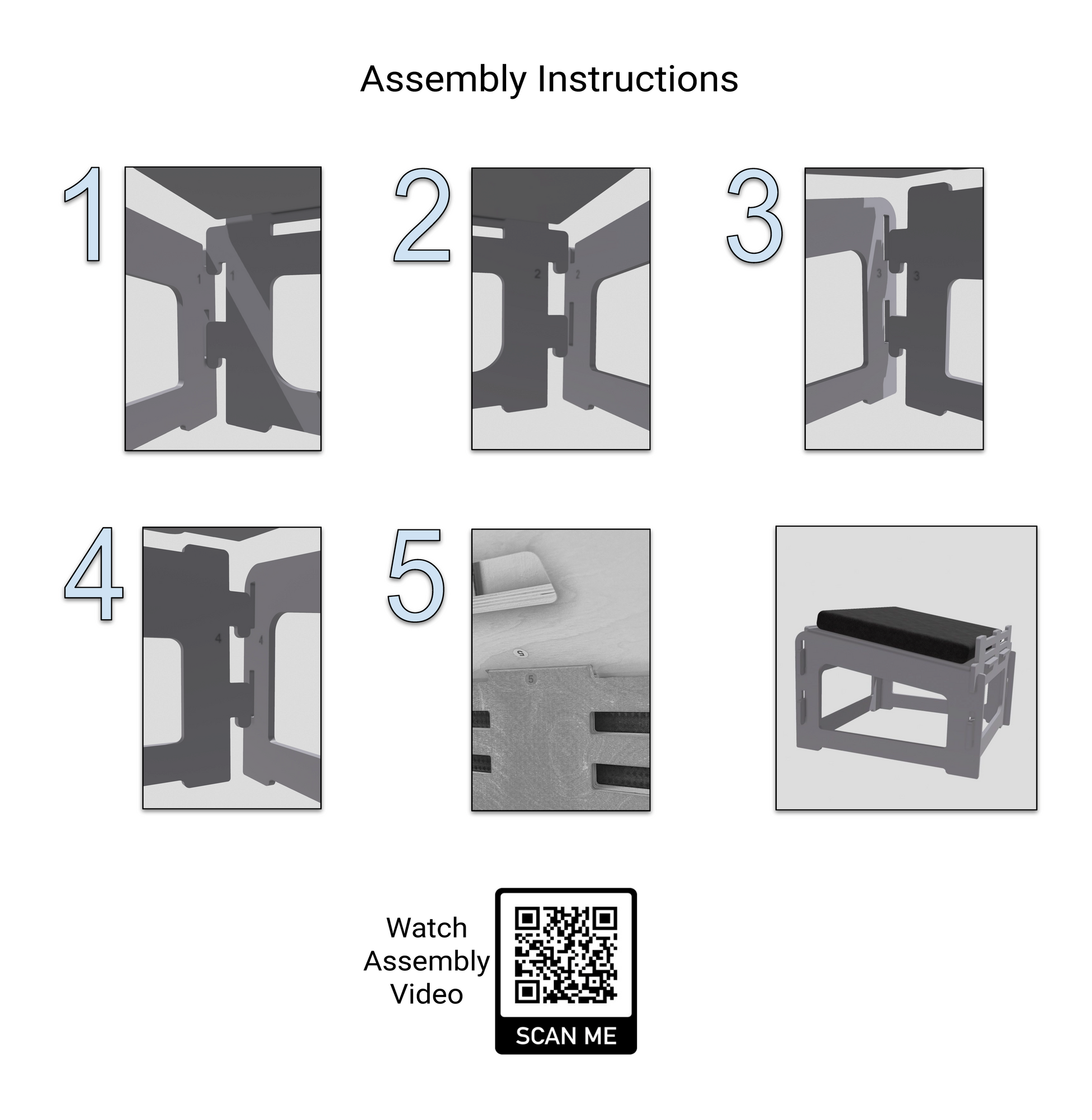 Assembly Instructions

1

1 1

2

2 2

3

3 3

4

4 4

5

5

5

Watch Assembly Video

SCAN ME